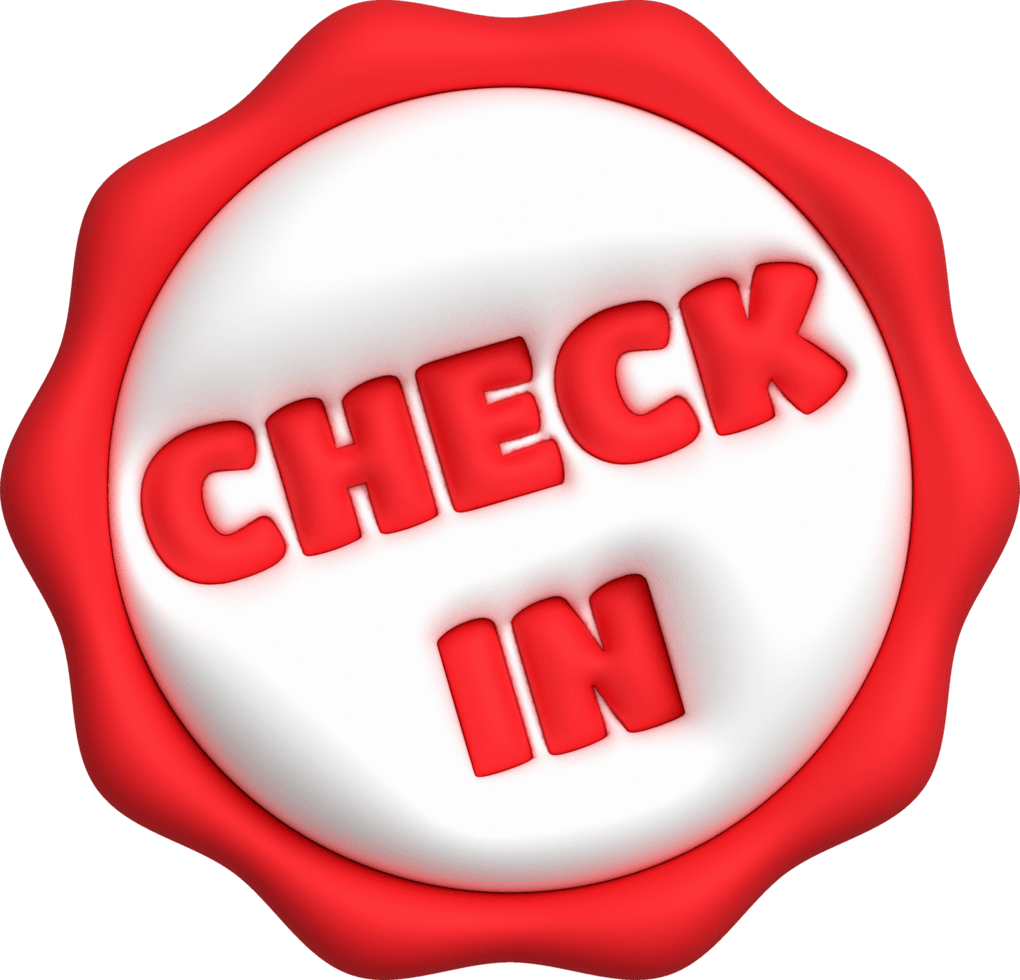 CHECK
IN